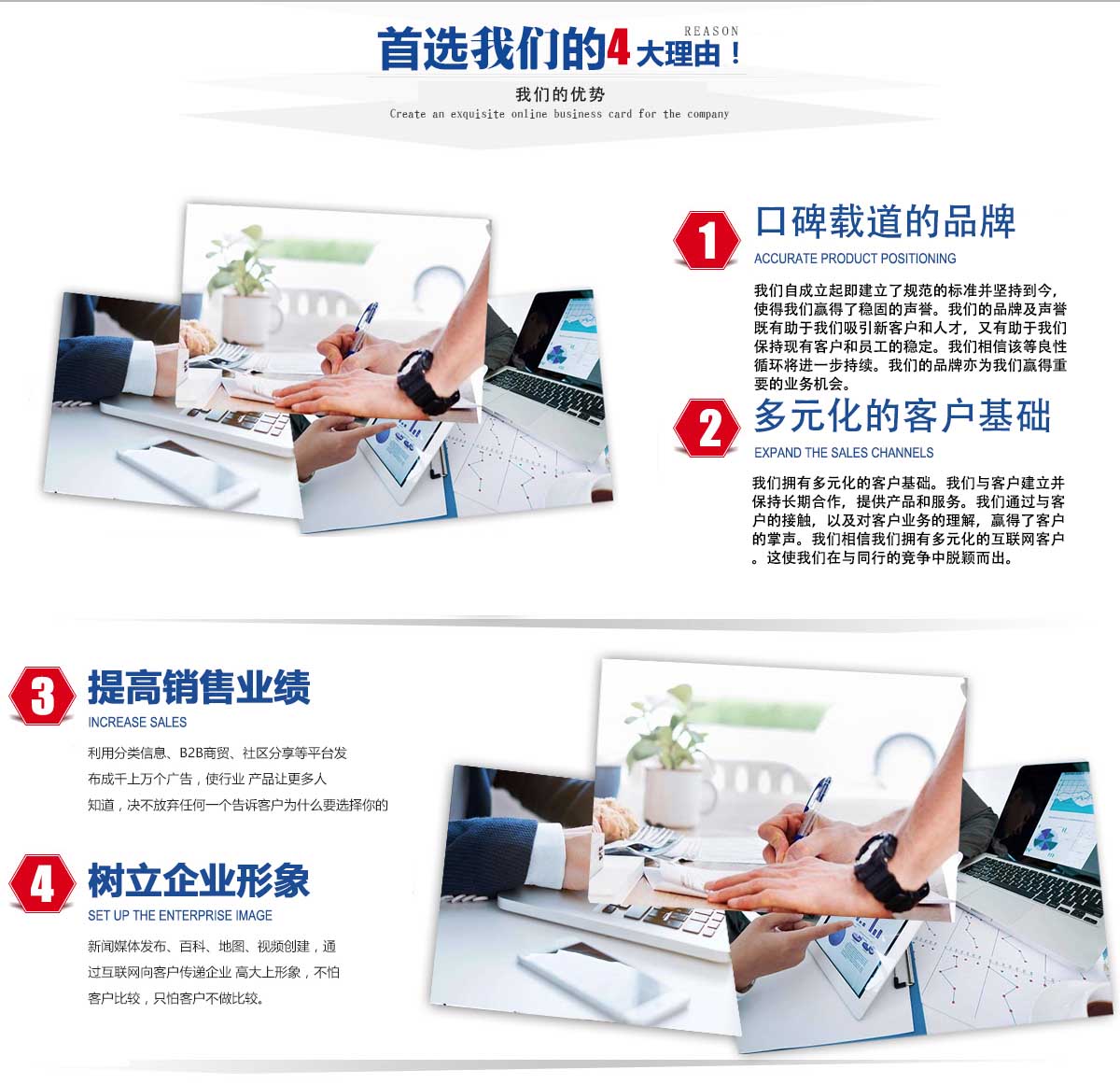 REASON

首选我们的4大理由！

我们的优势

Create an exquisite online business card for the company

1

口碑载道的品牌

ACCURATE PRODUCT POSITIONING

我们自成立起即建立了规范的标准并坚持到今，使得我们赢得了稳固的声誉。我们的品牌及声誉既有助于我们吸引新客户和人才，又有助于我们保持现有客户和员工的稳定。我们相信该等良性循环将进一步持续。我们的品牌亦为我们赢得重要的业务机会。

2

多元化的客户基础

EXPAND THE SALES CHANNELS

我们拥有多元化的客户基础。我们与客户建立并保持长期合作，提供产品和服务。我们通过与客户的接触，以及对客户业务的理解，赢得了客户的掌声。我们相信我们拥有多元化的互联网客户。这使我们在与同行的竞争中脱颖而出。

3

提高销售业绩

INCREASE SALES

利用分类信息、B2B商贸、社区分享等平台发布成千上万个广告，使行业 产品让更多人知道，决不放弃任何一个告诉客户为什么要选择你的

4

树立企业形象

SET UP THE ENTERPRISE IMAGE

新闻媒体发布、百科、地图、视频创建，通过互联网向客户传递企业 高大上形象，不怕客户比较，只怕客户不做比较。